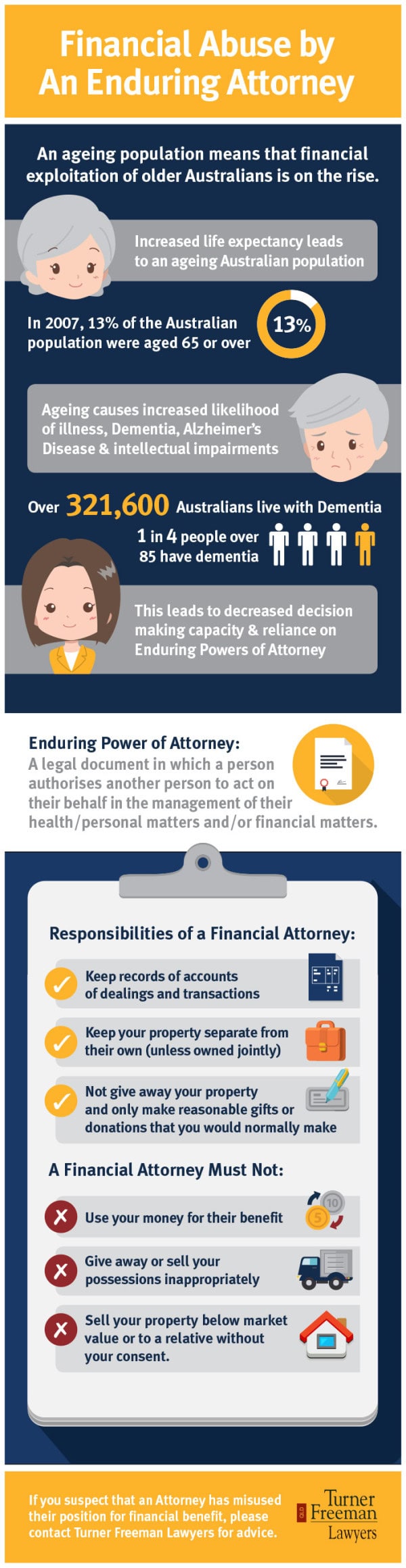 Financial Abuse by An Enduring Attorney

An ageing population means that financial exploitation of older Australians is on the rise.

Increased life expectancy leads to an ageing Australian population

In 2007, 13% of the Australian population were aged 65 or over

13%

Ageing causes increased likelihood of illness, Dementia, Alzheimer's Disease & intellectual impairments

Over 321,600 Australians live with Dementia

1 in 4 people over 85 have dementia

This leads to decreased decision making capacity & reliance on Enduring Powers of Attorney

Enduring Power of Attorney:
A legal document in which a person authorises another person to act on their behalf in the management of their health/personal matters and/or financial matters.

Responsibilities of a Financial Attorney:

Keep records of accounts of dealings and transactions

Keep your property separate from their own (unless owned jointly)

Not give away your property and only make reasonable gifts or donations that you would normally make

A Financial Attorney Must Not:

Use your money for their benefit

Give away or sell your possessions inappropriately

Sell your property below market value or to a relative without your consent.

If you suspect that an Attorney has misused their position for financial benefit, please contact Turner Freeman Lawyers for advice.

Turner Freeman Lawyers